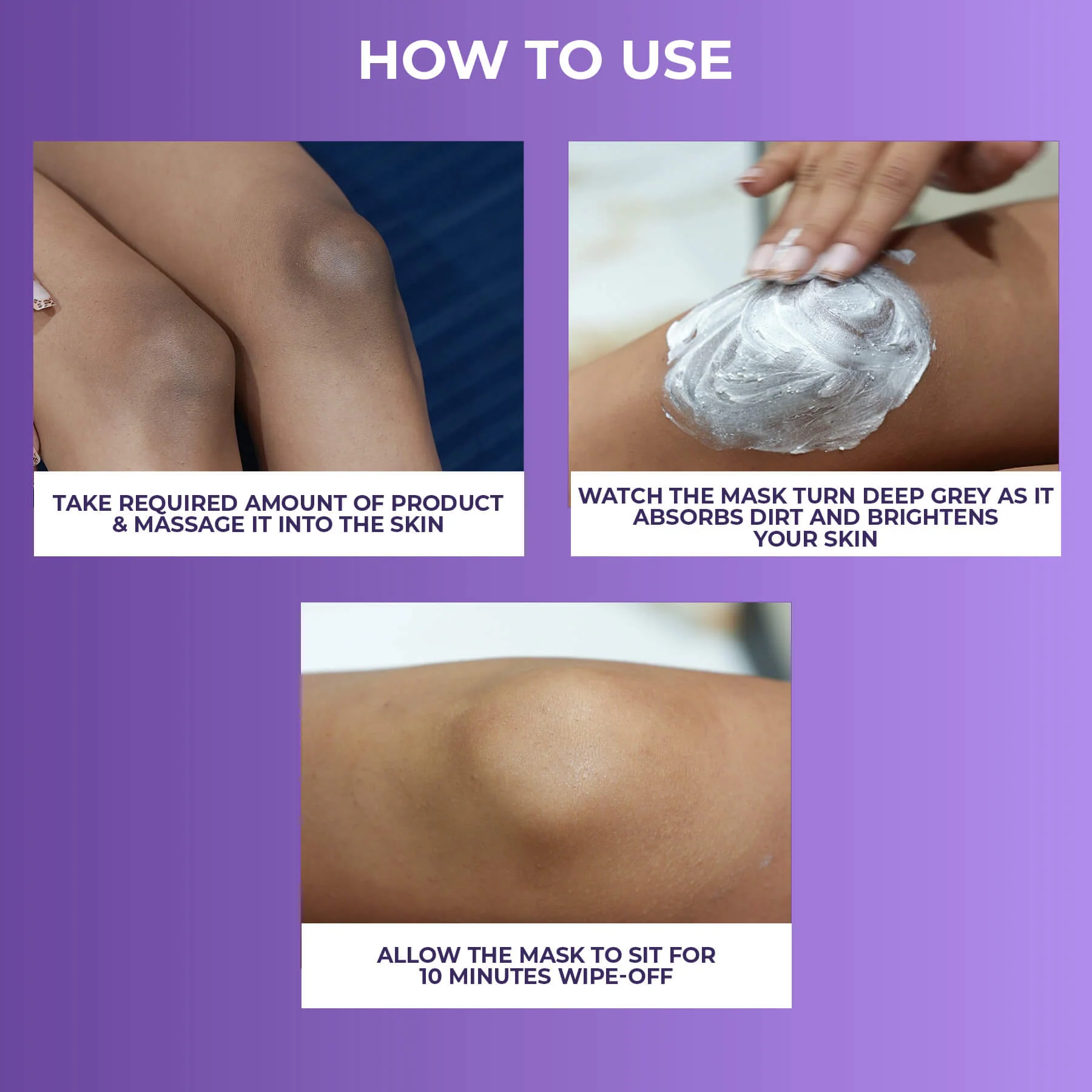 HOW TO USE

TAKE REQUIRED AMOUNT OF PRODUCT & MASSAGE IT INTO THE SKIN

WATCH THE MASK TURN DEEP GREY AS IT ABSORBS DIRT AND BRIGHTENS YOUR SKIN

ALLOW THE MASK TO SIT FOR 10 MINUTES WIPE-OFF