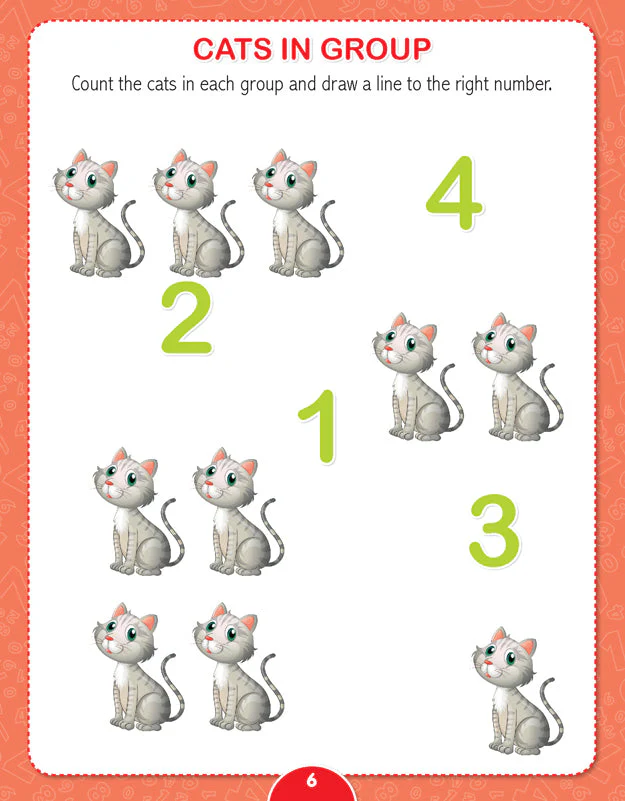 CATS IN GROUP

Count the cats in each group and draw a line to the right number.

4

2

1

3

6